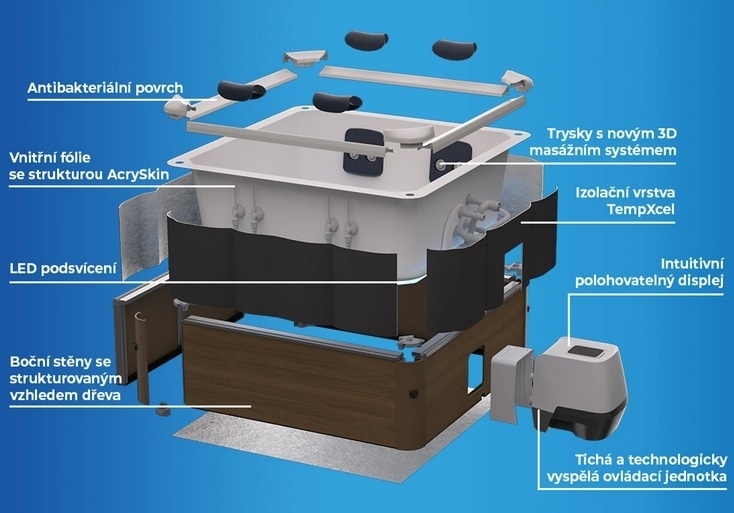 Antibakteriální povrch

Vnitřní fólie se strukturou AcrySkin

LED podsvícení

Boční stěny se strukturovaným vzhledem dřeva

Trysky s novým 3D masážním systémem

Izolační vrstva TempXcel

Intuitivní polohovatelný displej

Tichá a technologicky vyspělá ovládací jednotka