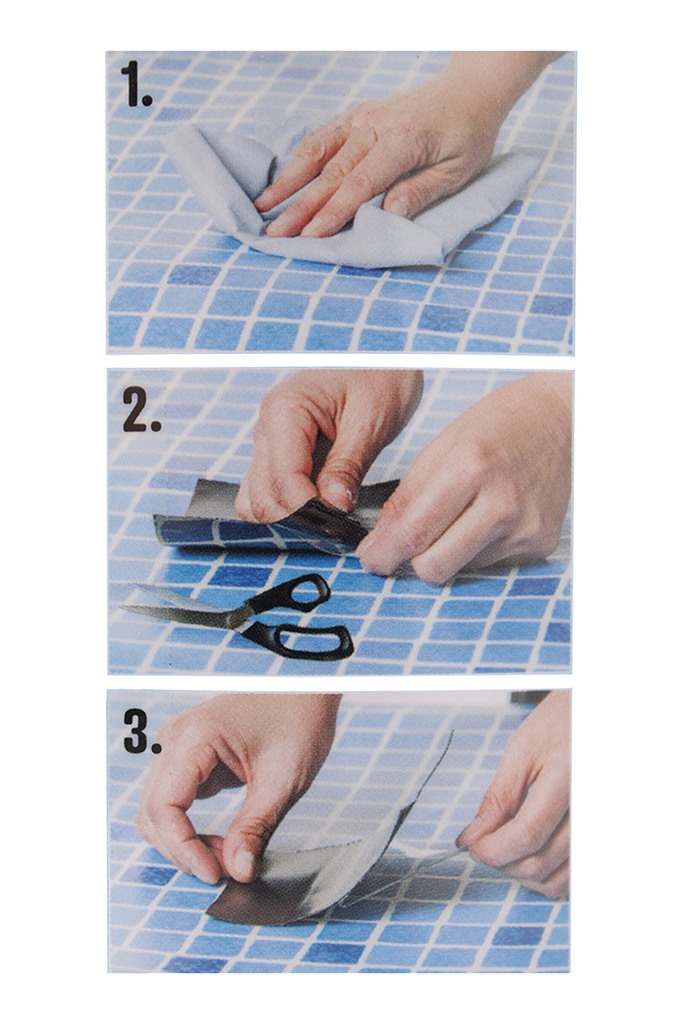 1.

2.

3.