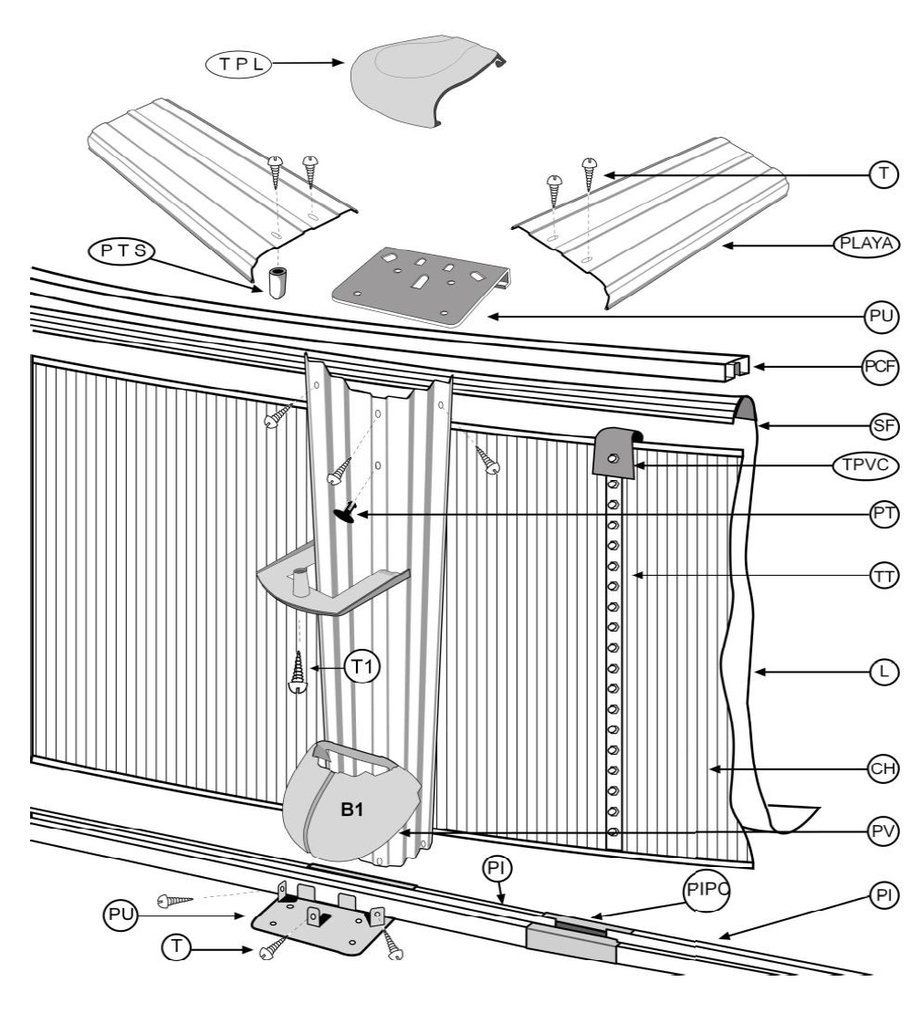 TPL
T
PLAYA
PTS
PU
PCF
SF
TPVC
PT
TT
T1
L
CH
B1
PV
PI
PIPC
PI
PU
T